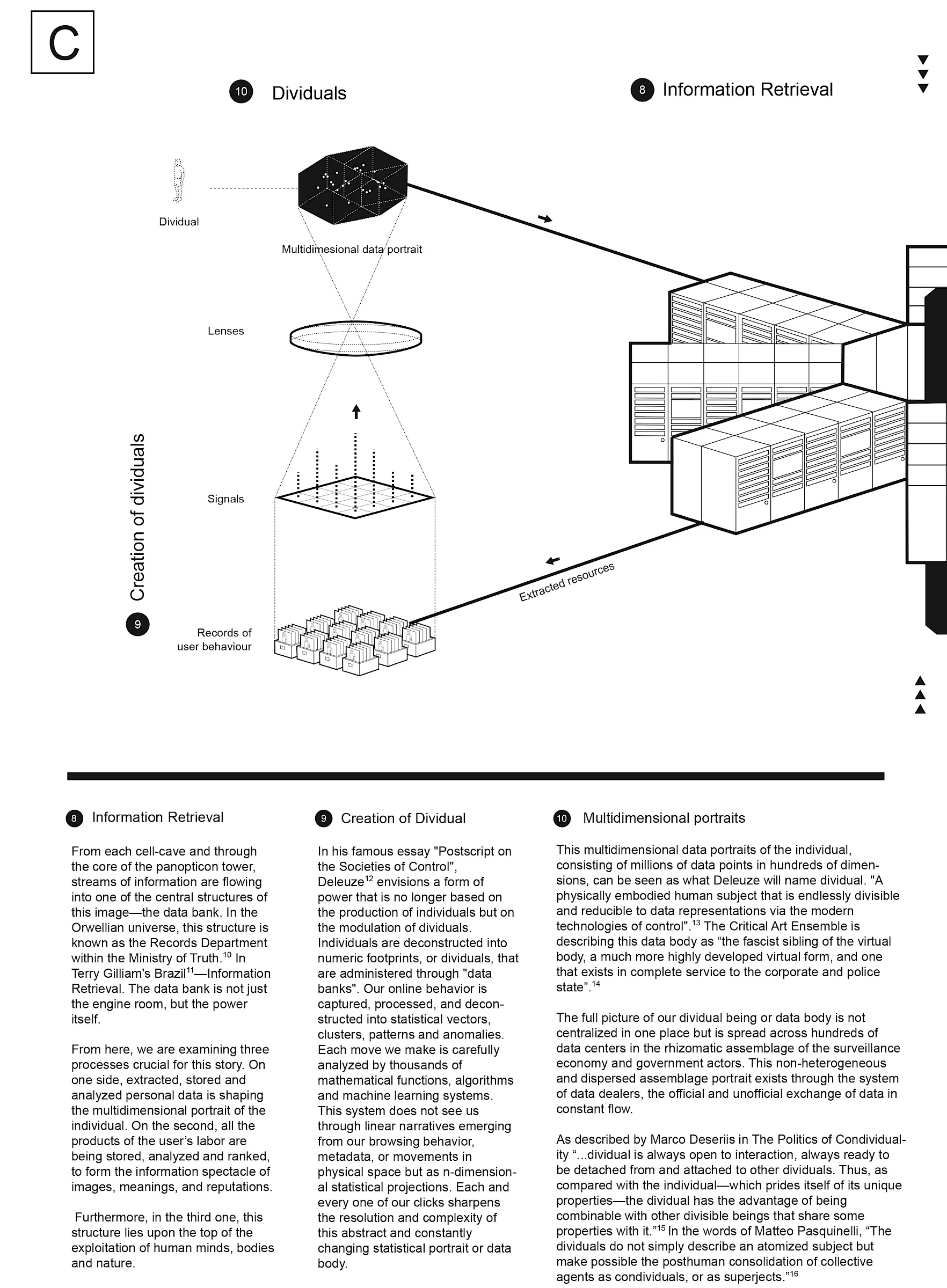 C

10 Dividuals

8 Information Retrieval

Dividual

Multidimesional data portrait

Lenses

Signals

9 Creation of dividuals

Records of user behaviour

Extracted resources

8 Information Retrieval

From each cell-cave and through the core of the panopticon tower, streams of information are flowing into one of the central structures of this image—the data bank. In the Orwellian universe, this structure is known as the Records Department within the Ministry of Truth.$^{10}$ In Terry Gilliam's Brazil$^{11}$—Information Retrieval. The data bank is not just the engine room, but the power itself.

From here, we are examining three processes crucial for this story. On one side, extracted, stored and analyzed personal data is shaping the multidimensional portrait of the individual. On the second, all the products of the user's labor are being stored, analyzed and ranked, to form the information spectacle of images, meanings, and reputations.

Furthermore, in the third one, this structure lies upon the top of the exploitation of human minds, bodies and nature.

9 Creation of Dividual

In his famous essay "Postscript on the Societies of Control", Deleuze$^{12}$ envisions a form of power that is no longer based on the production of individuals but on the modulation of dividuals. Individuals are deconstructed into numeric footprints, or dividuals, that are administered through "data banks". Our online behavior is captured, processed, and deconstructed into statistical vectors, clusters, patterns and anomalies. Each move we make is carefully analyzed by thousands of mathematical functions, algorithms and machine learning systems. This system does not see us through linear narratives emerging from our browsing behavior, metadata, or movements in physical space but as n-dimensional statistical projections. Each and every one of our clicks sharpens the resolution and complexity of this abstract and constantly changing statistical portrait or data body.

10 Multidimensional portraits

This multidimensional data portraits of the individual, consisting of millions of data points in hundreds of dimensions, can be seen as what Deleuze will name dividual. "A physically embodied human subject that is endlessly divisible and reducible to data representations via the modern technologies of control".$^{13}$ The Critical Art Ensemble is describing this data body as “the fascist sibling of the virtual body, a much more highly developed virtual form, and one that exists in complete service to the corporate and police state”.$^{14}$

The full picture of our dividual being or data body is not centralized in one place but is spread across hundreds of data centers in the rhizomatic assemblage of the surveillance economy and government actors. This non-heterogeneous and dispersed assemblage portrait exists through the system of data dealers, the official and unofficial exchange of data in constant flow.

As described by Marco Deseriis in The Politics of Condividuality “...dividual is always open to interaction, always ready to be detached from and attached to other dividuals. Thus, as compared with the individual—which prides itself of its unique properties—the dividual has the advantage of being combinable with other divisible beings that share some properties with it.”$^{15}$ In the words of Matteo Pasquinelli, “The dividuals do not simply describe an atomized subject but make possible the posthuman consolidation of collective agents as condividuals, or as superjects.”$^{16}$